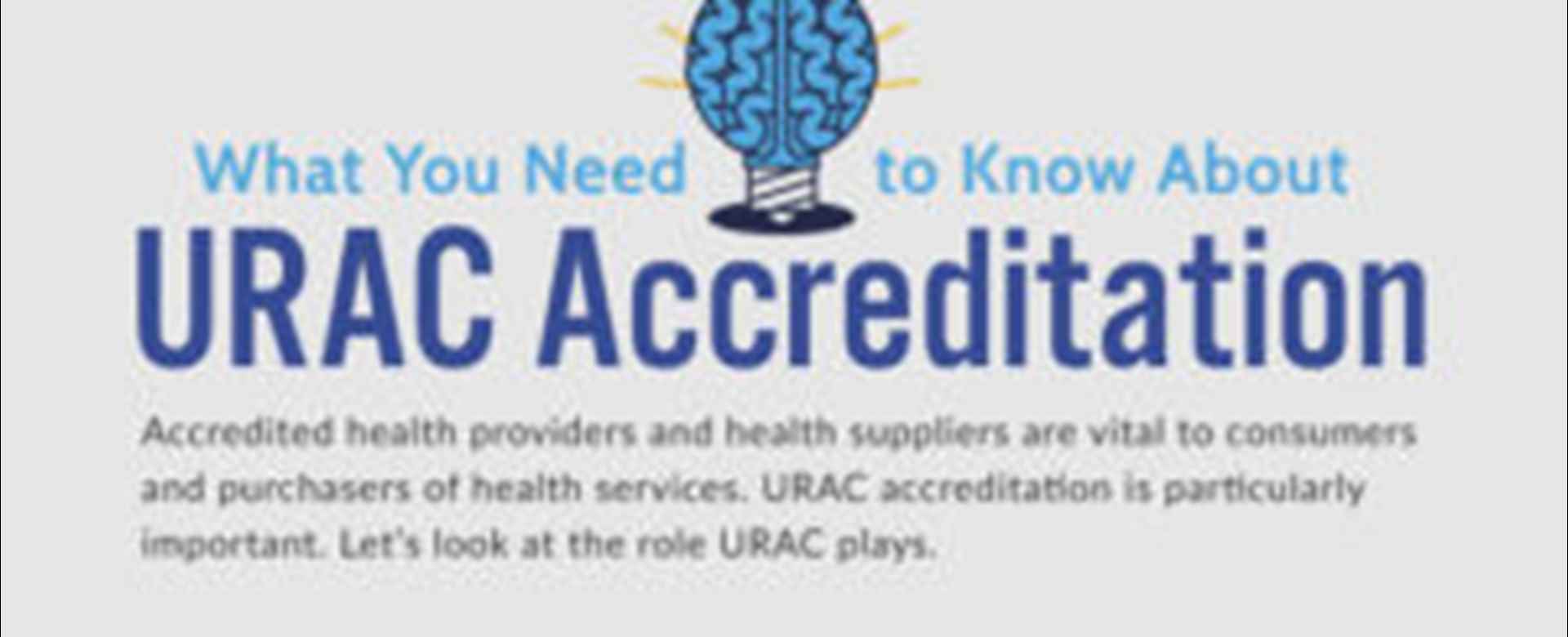 What You Need to Know About
URAC Accreditation

Accredited health providers and health suppliers are vital to consumers and purchasers of health services. URAC accreditation is particularly important. Let's look at the role URAC plays.